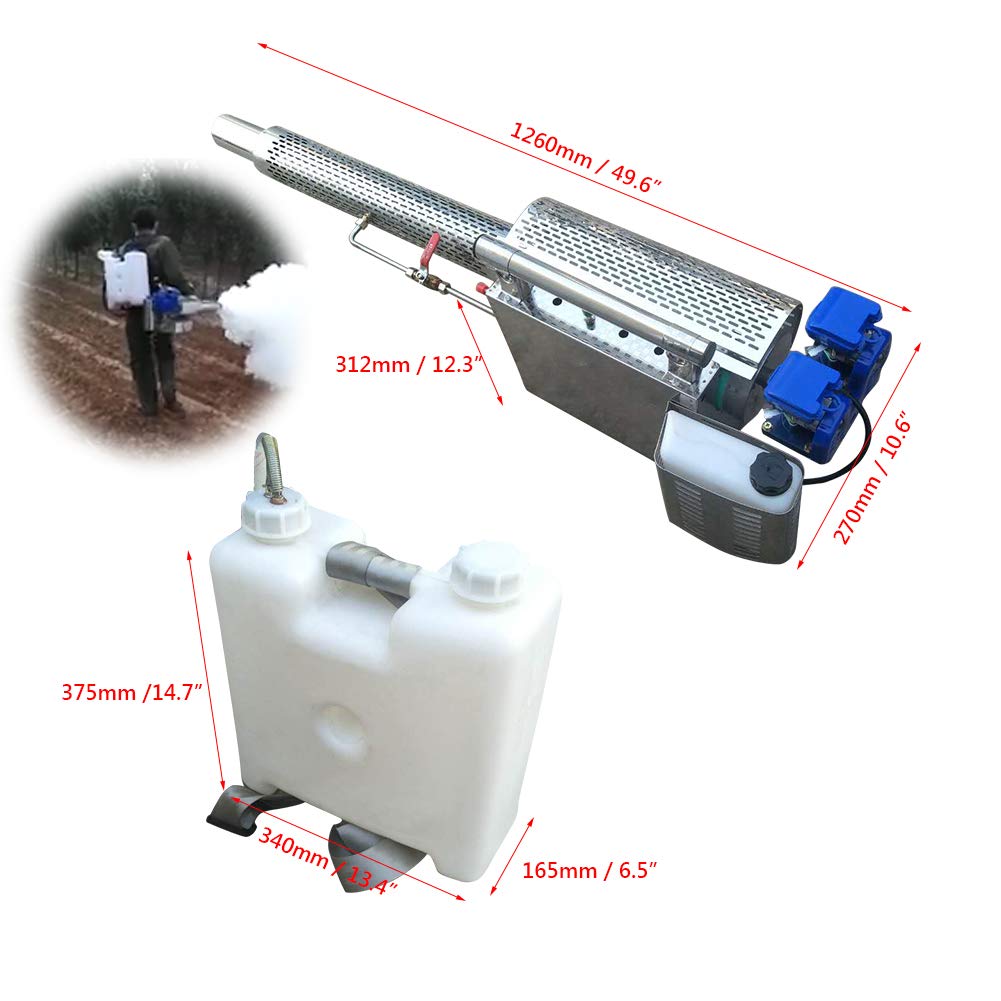 1260mm / 49.6"

312mm / 12.3"

270mm / 10.6"

375mm /14.7"

340mm / 13.4"

165mm / 6.5"